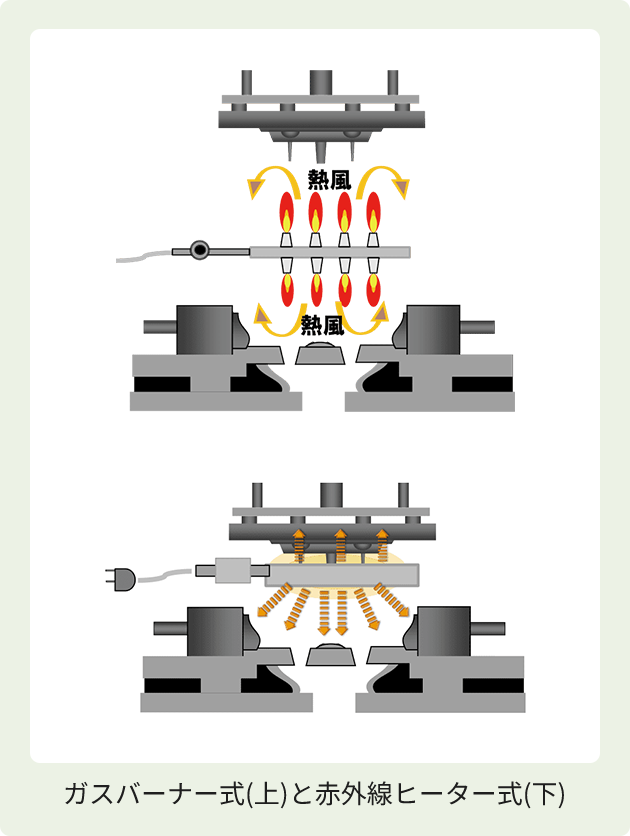 熱風

熱風

ガスバーナー式(上)と赤外線ヒーター式(下)